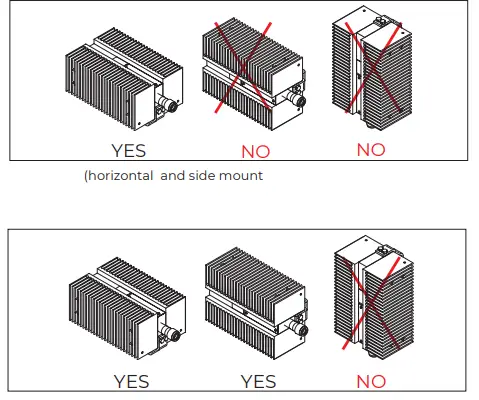 YES NO NO

(horizontal  and side mount

YES YES NO