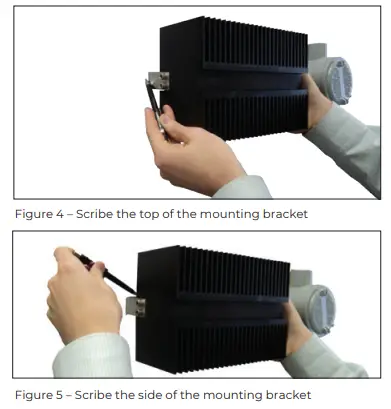 Figure 4 – Scribe the top of the mounting bracket

Figure 5 – Scribe the side of the mounting bracket