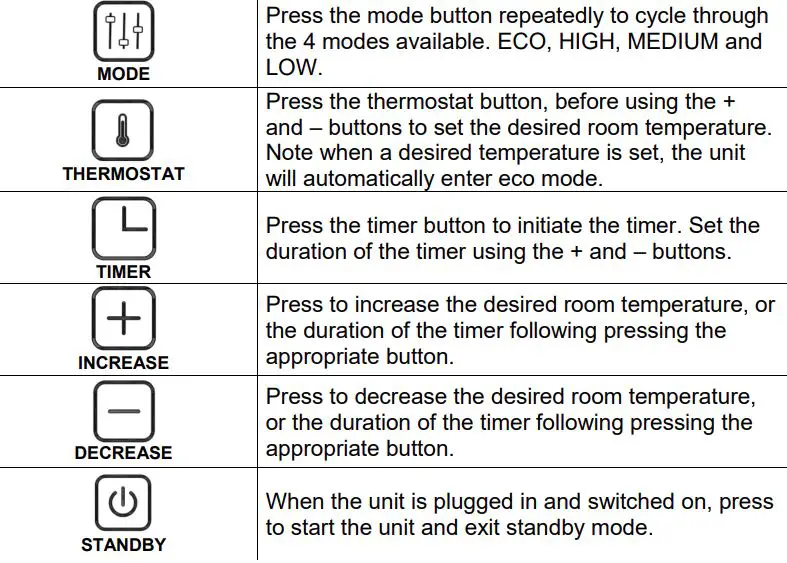 | | |
|---|---|
| MODE | Press the mode button repeatedly to cycle through the 4 modes available. ECO, HIGH, MEDIUM and LOW. |
| THERMOSTAT | Press the thermostat button, before using the + and – buttons to set the desired room temperature. Note when a desired temperature is set, the unit will automatically enter eco mode. |
| TIMER | Press the timer button to initiate the timer. Set the duration of the timer using the + and – buttons. |
| INCREASE | Press to increase the desired room temperature, or the duration of the timer following pressing the appropriate button. |
| DECREASE | Press to decrease the desired room temperature, or the duration of the timer following pressing the appropriate button. |
| STANDBY | When the unit is plugged in and switched on, press to start the unit and exit standby mode. |