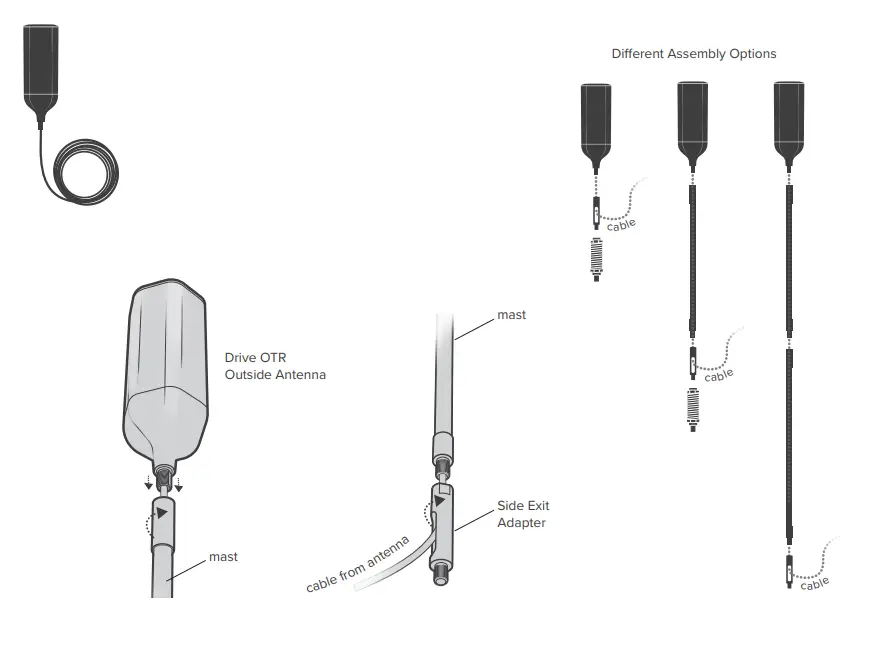 Different Assembly Options

cable

cable

cable

Drive OTR
Outside Antenna

mast

mast

Side Exit
Adapter

cable from antenna