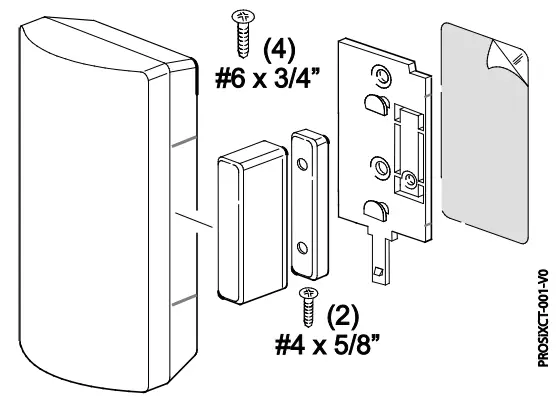 (4)
#6 x 3/4”

(2)
#4 x 5/8”

PROSIXCT-001-V0