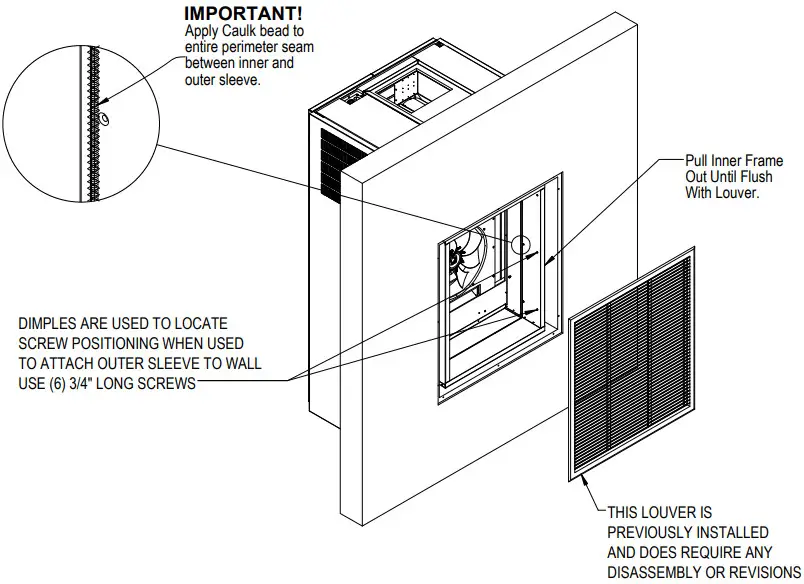 IMPORTANT!
Apply Caulk bead to entire perimeter seam between inner and outer sleeve.

Pull Inner Frame Out Until Flush With Louver.

DIMPLES ARE USED TO LOCATE SCREW POSITIONING WHEN USED TO ATTACH OUTER SLEEVE TO WALL USE (6) 3/4" LONG SCREWS

THIS LOUVER IS PREVIOUSLY INSTALLED AND DOES REQUIRE ANY DISASSEMBLY OR REVISIONS