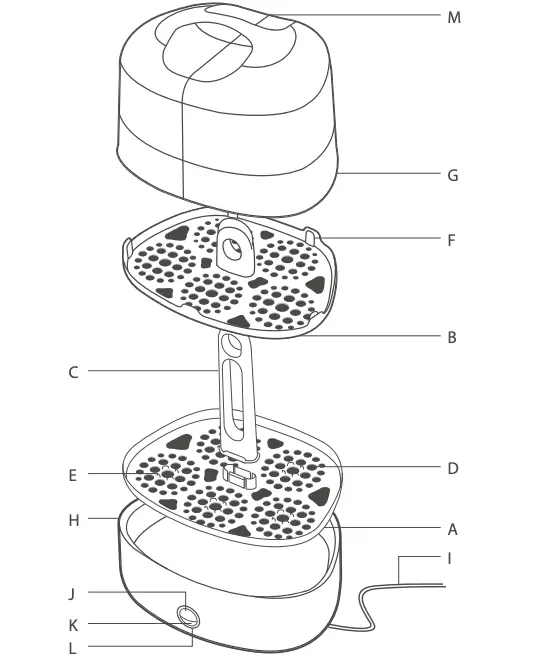 M
G
F
B
C
D
E
H
A
I
J
K
L