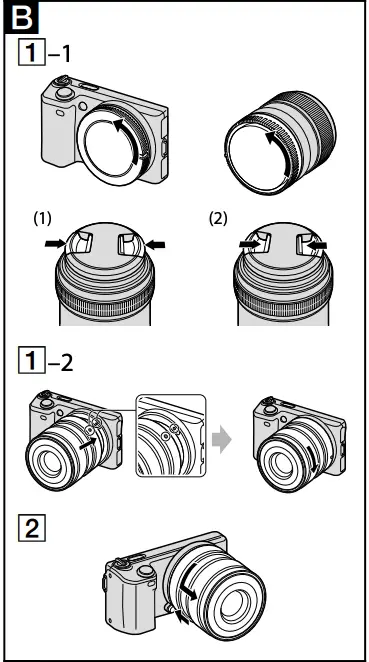 B

1 –1

(1)

(2)

1 –2

2