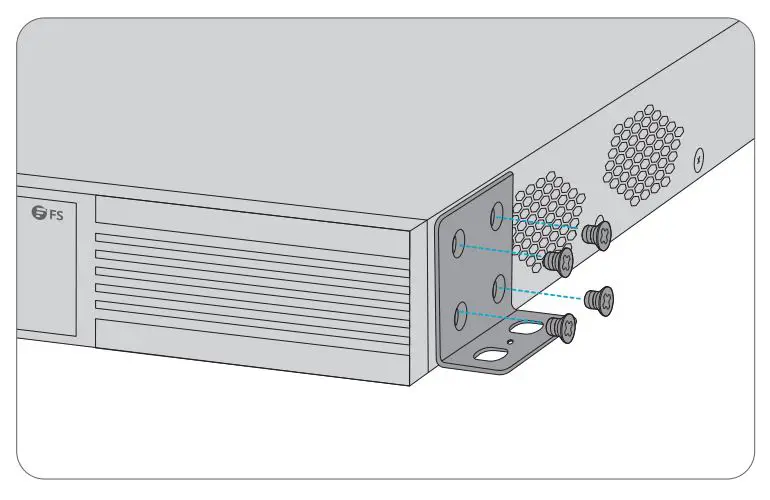 FS