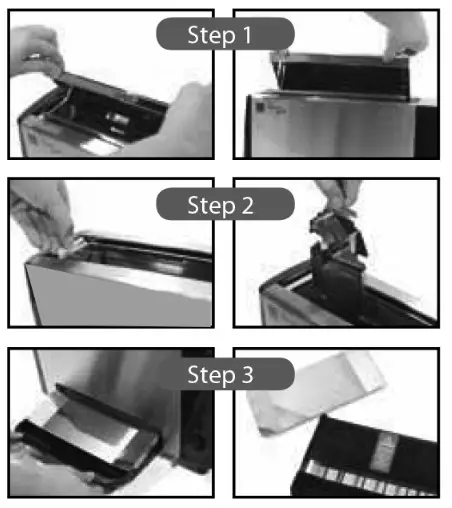 Step 1

Step 2

Step 3