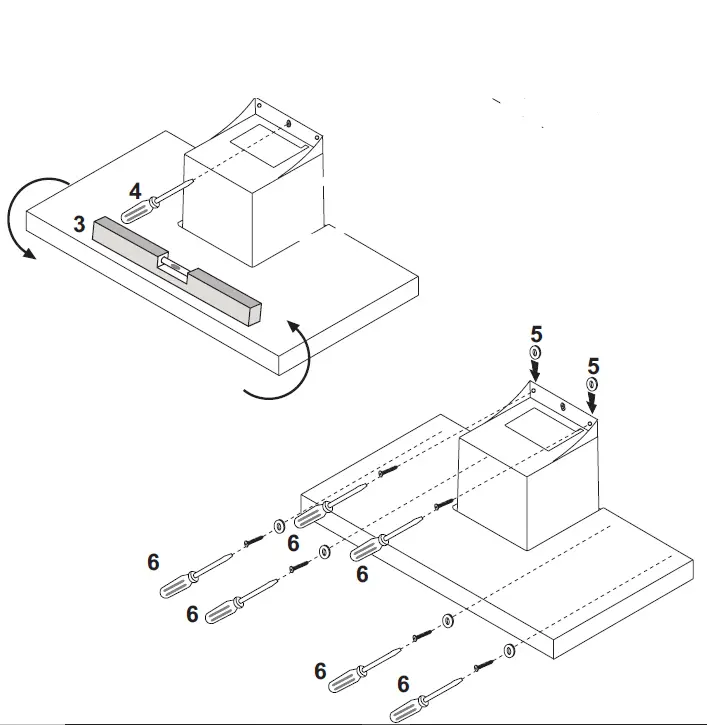 4
3
5
5
6
6
6
6
6
6