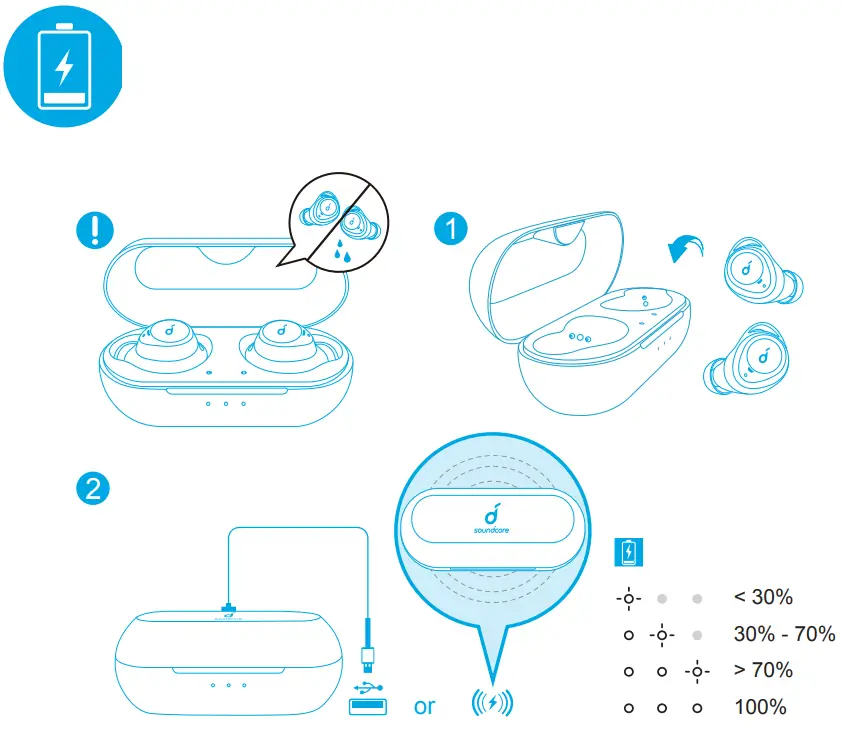 !

1

2

soundcore

or

< 30%

30% - 70%

> 70%

100%