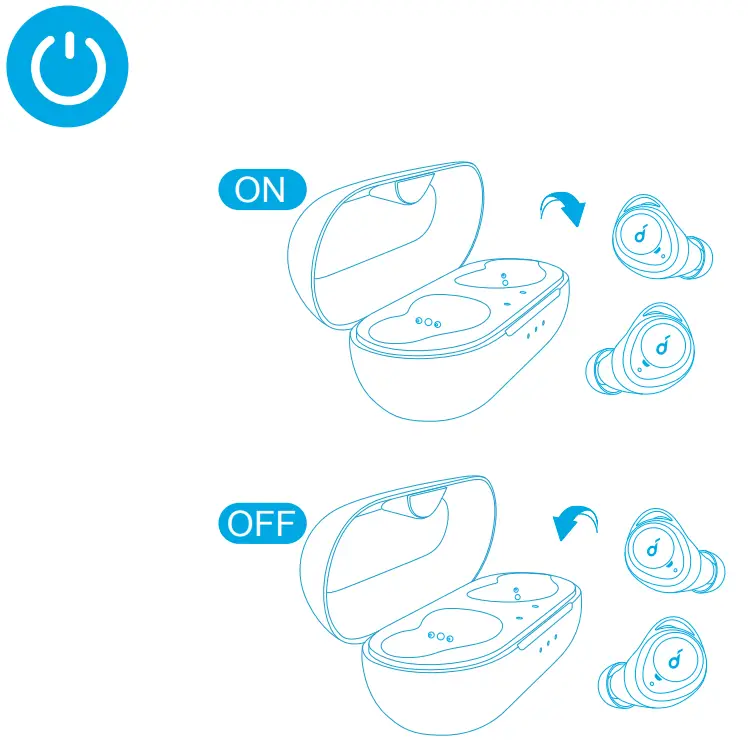 ON

OFF