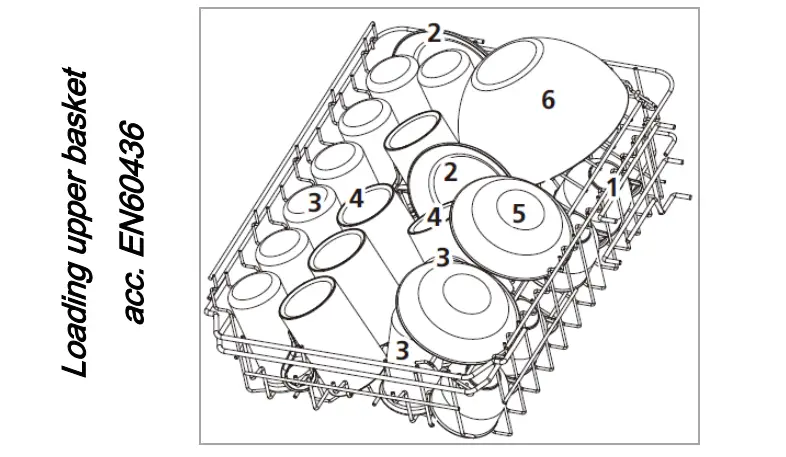 Loading upper basket
acc. EN60436

2
6
2
1
3
4
4
5
3
3