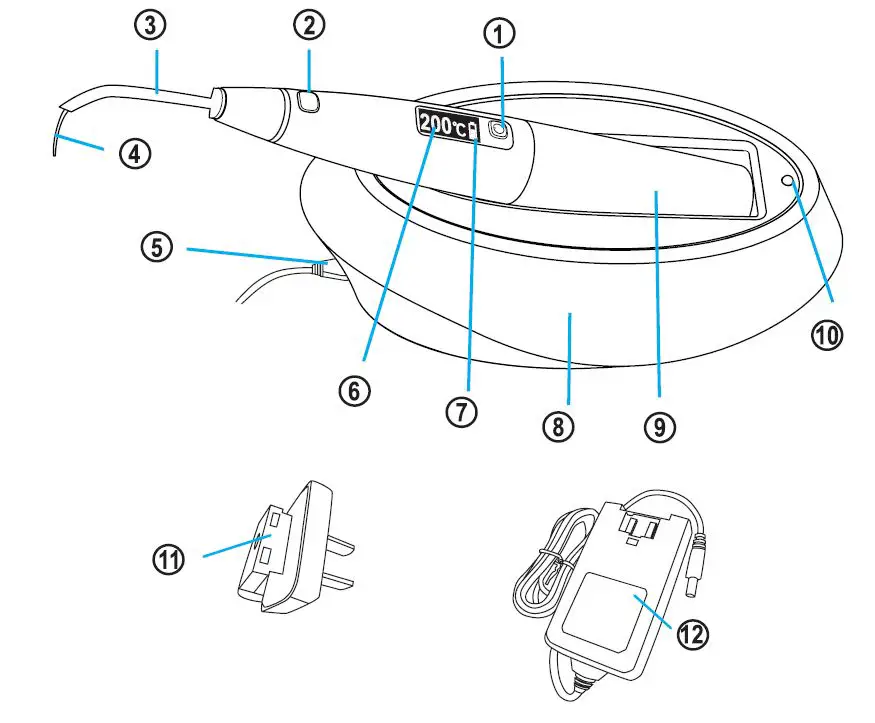 3
2
1
4
200℃
5
10
6
7
8
9
11
12