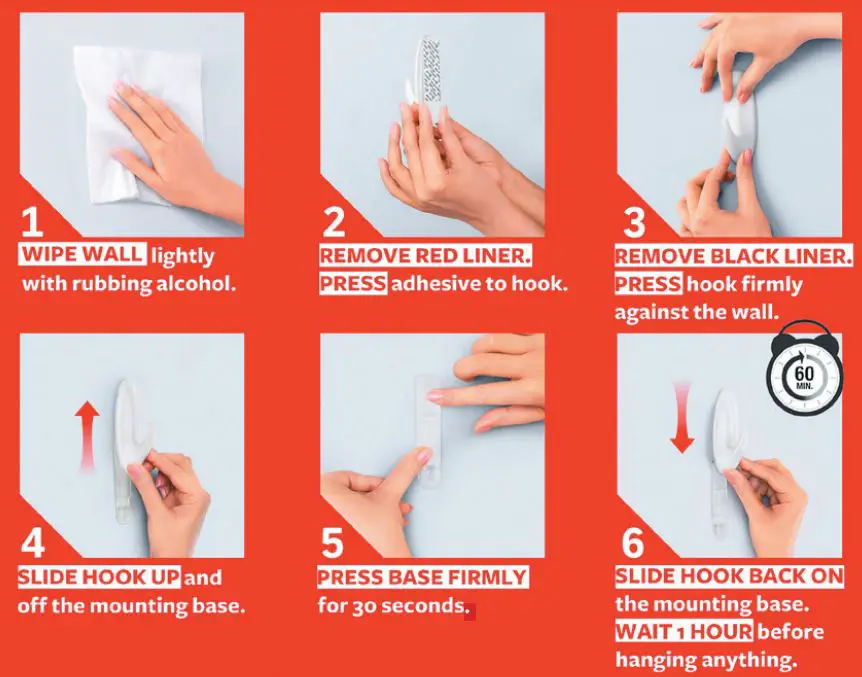 1
WIPE WALL lightly with rubbing alcohol.

2
REMOVE RED LINER. PRESS adhesive to hook.

3
REMOVE BLACK LINER. PRESS hook firmly against the wall.

4
SLIDE HOOK UP and off the mounting base.

5
PRESS BASE FIRMLY for 30 seconds.

60 MIN.

6
SLIDE HOOK BACK ON the mounting base. WAIT 1 HOUR before hanging anything.