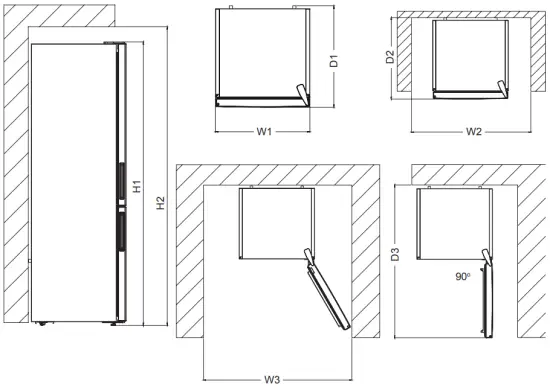 H1
H2
D1
W1
D2
W2
W3
D3
90°