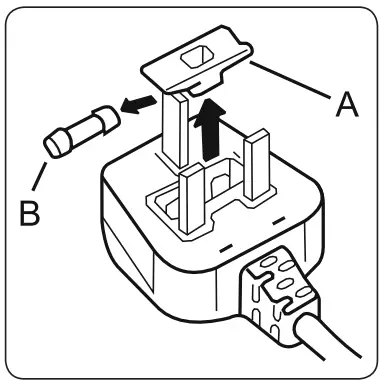 A

B