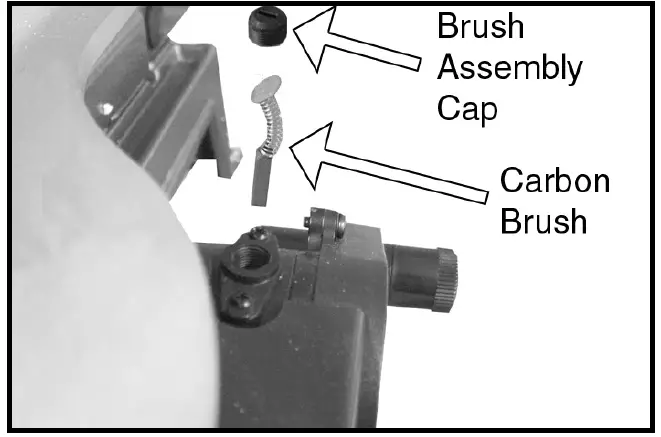 Brush
Assembly
Cap

Carbon
Brush