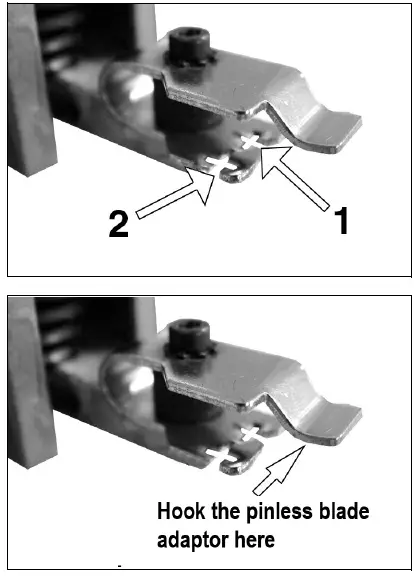 2

1

Hook the pinless blade adaptor here