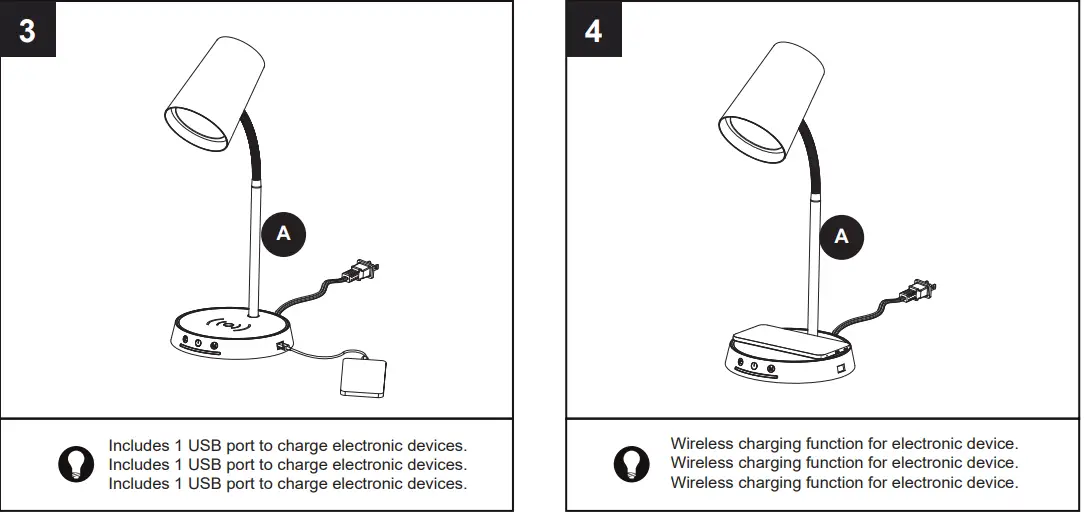 3

A

Includes 1 USB port to charge electronic devices.
Includes 1 USB port to charge electronic devices.
Includes 1 USB port to charge electronic devices.

4

A

Wireless charging function for electronic device.
Wireless charging function for electronic device.
Wireless charging function for electronic device.