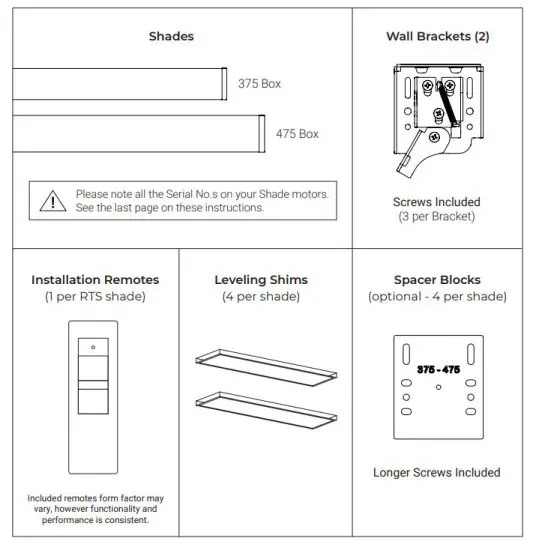 Shades

375 Box

475 Box

Please note all the Serial No.s on your Shade motors. See the last page on these instructions.

Wall Brackets (2)

Screws Included
(3 per Bracket)

Installation Remotes
(1 per RTS shade)

Included remotes form factor may vary, however functionality and performance is consistent.

Leveling Shims
(4 per shade)

Spacer Blocks
(optional - 4 per shade)

375 - 475

Longer Screws Included