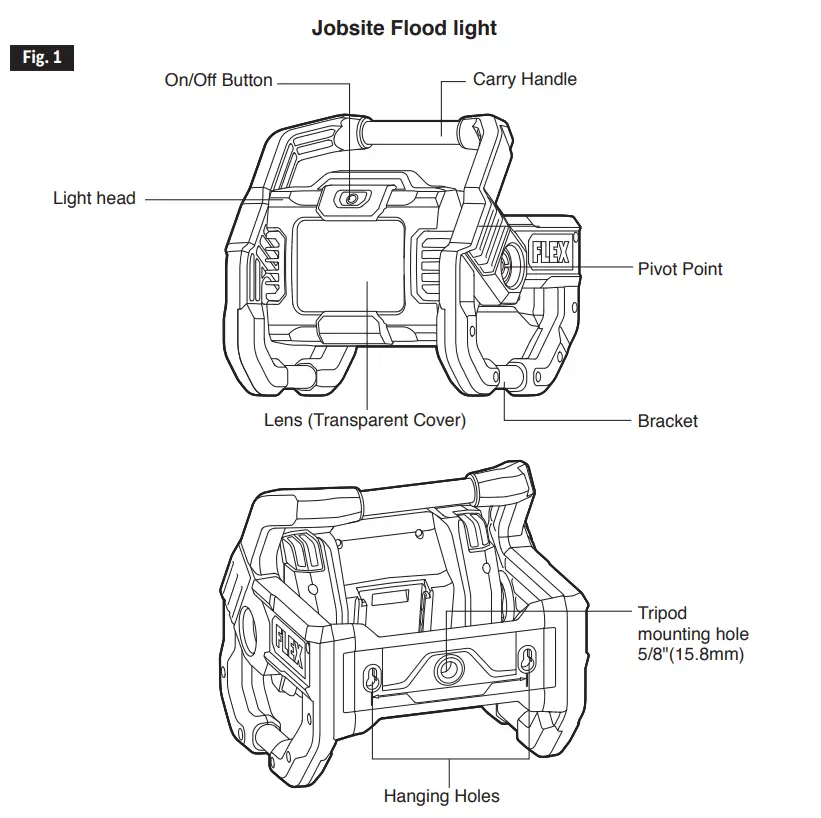 Jobsite Flood light

Fig. 1

On/Off Button

Carry Handle

Light head

FLEX

Pivot Point

Lens (Transparent Cover)

Bracket

FLEX

Tripod mounting hole 5/8"(15.8mm)

Hanging Holes