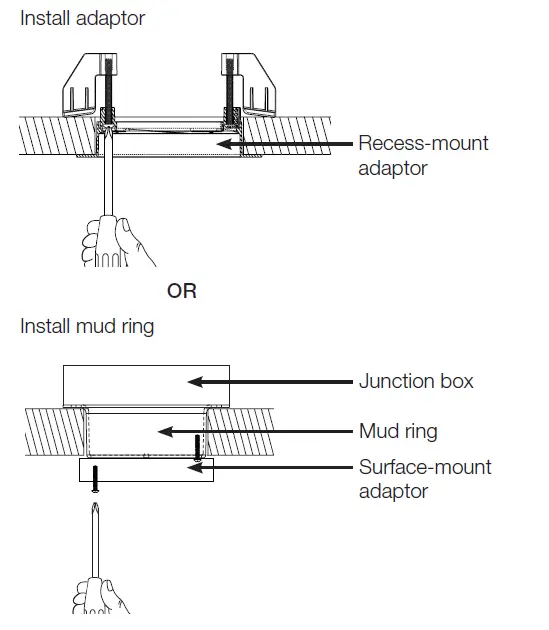 Install adaptor

Recess-mount adaptor

OR

Install mud ring

Junction box

Mud ring

Surface-mount adaptor