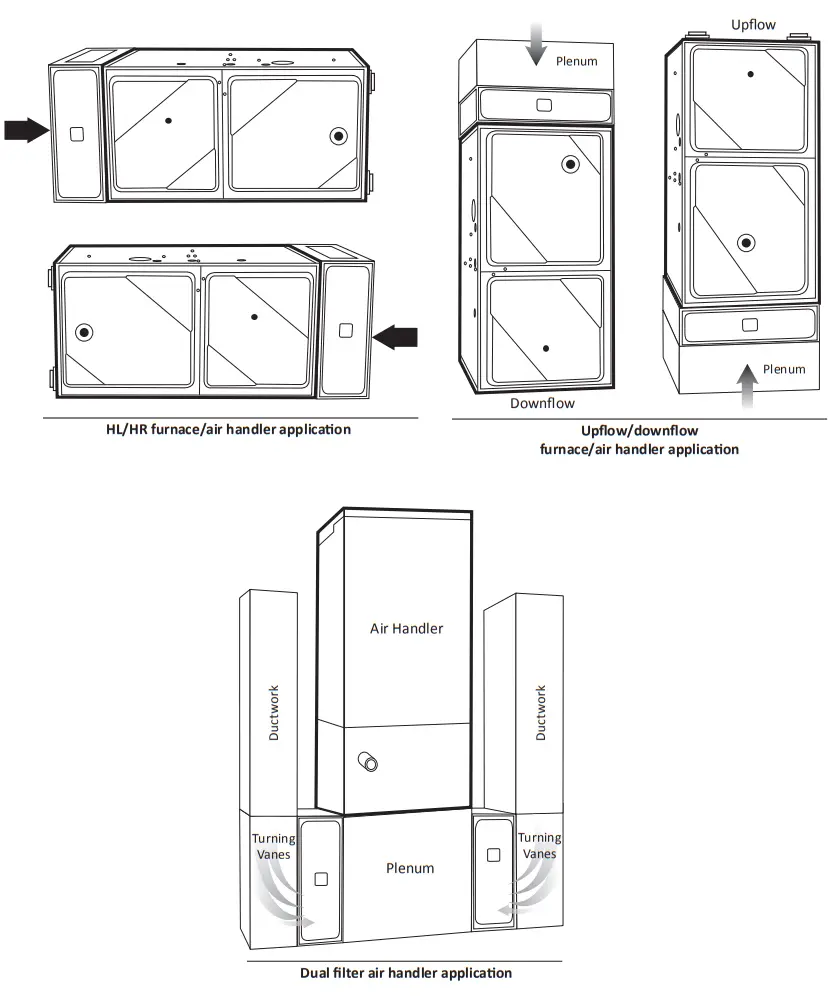 HL/HR furnace/air handler application

Plenum

Upflow

Plenum

Downflow

Upflow/downflow furnace/air handler application

Air Handler

Ductwork

Ductwork

Turning Vanes

Plenum

Turning Vanes

Dual filter air handler application