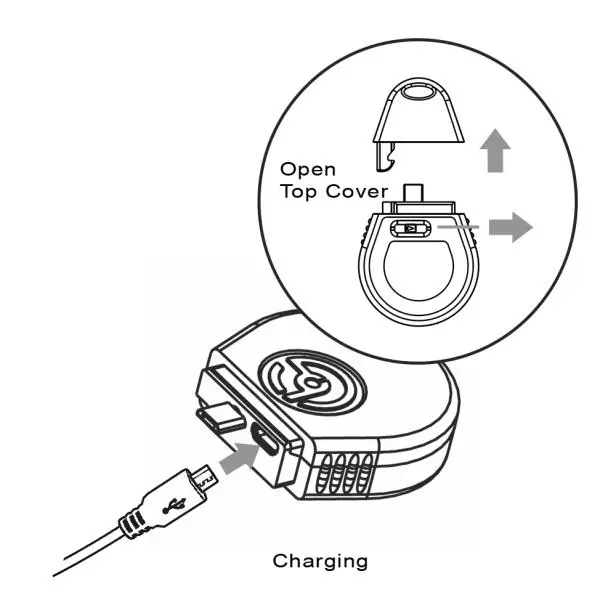 Open
Top Cover

Charging