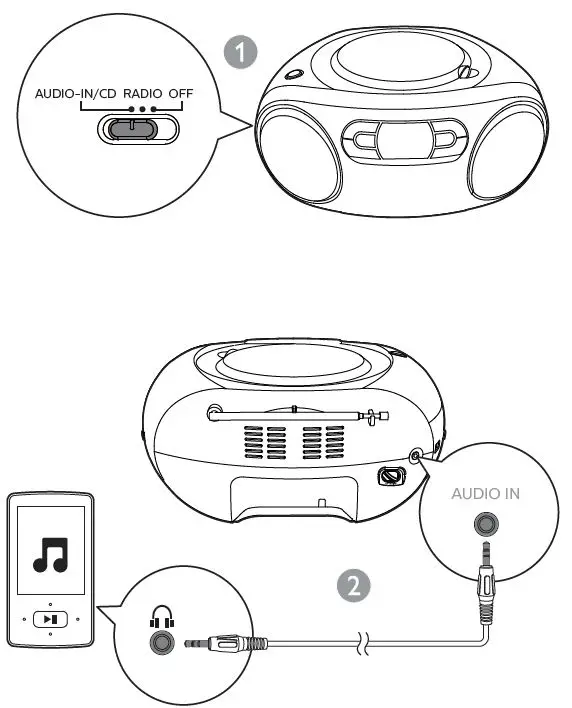 1

AUDIO-IN/CD RADIO OFF

AUDIO IN

2