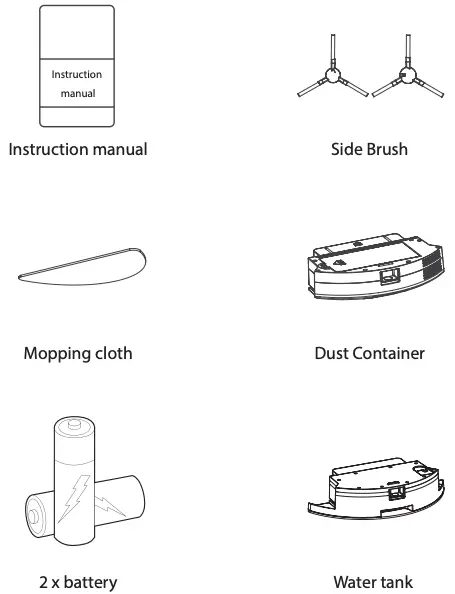 Instruction manual

Instruction manual

Side Brush

Mopping cloth

Dust Container

2 x battery

Water tank