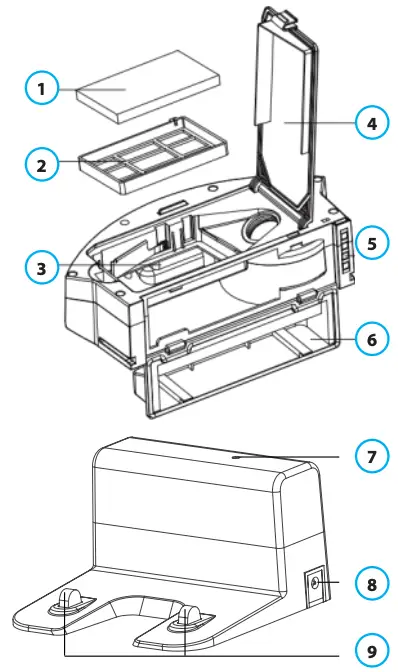 1
2
3
4
5
6
7
8
9