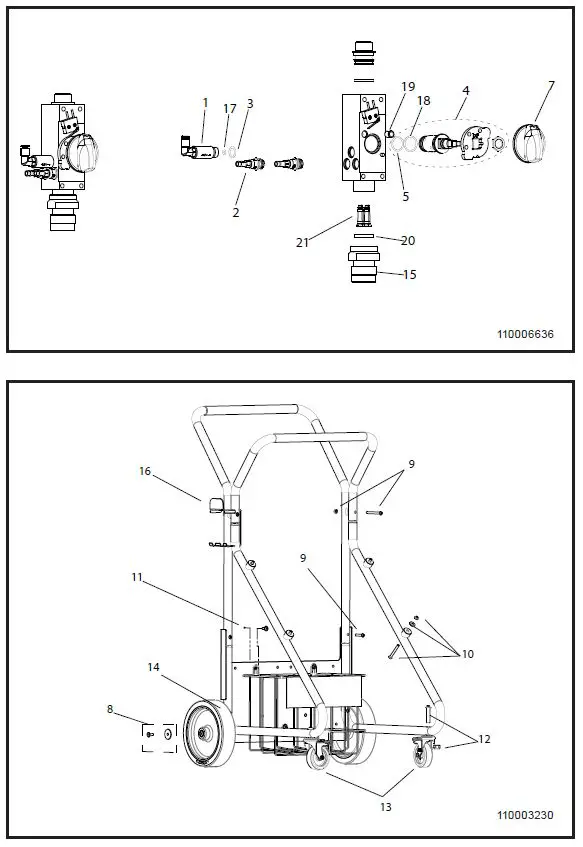 1
17
3
2
19
18
4
7
5
21
20
15
110006636

16
9
9
11
10
14
8
12
13
110003230