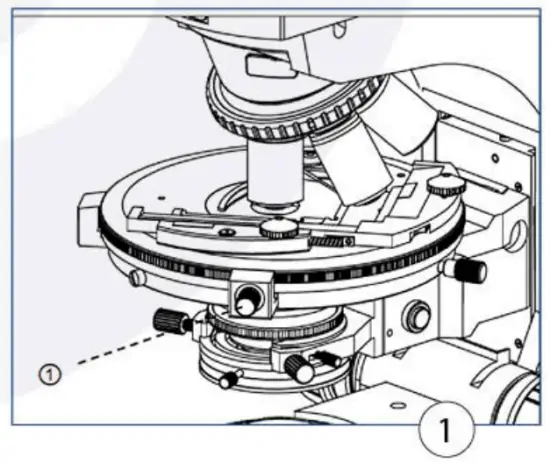 ①

1