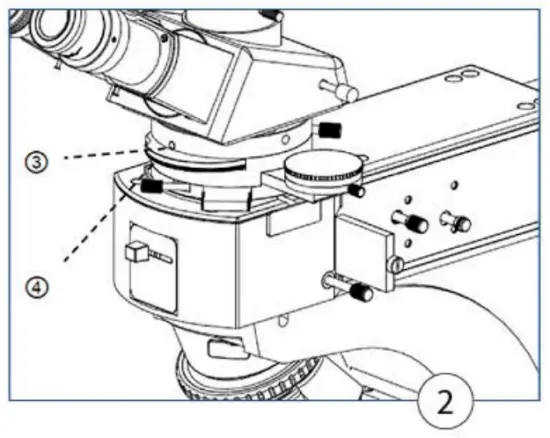 ③
④
2