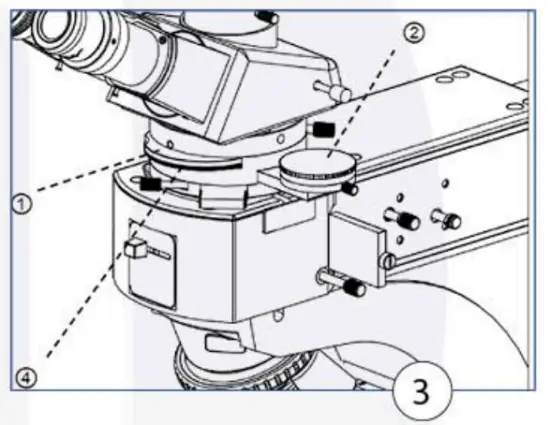 ②
①
④
3