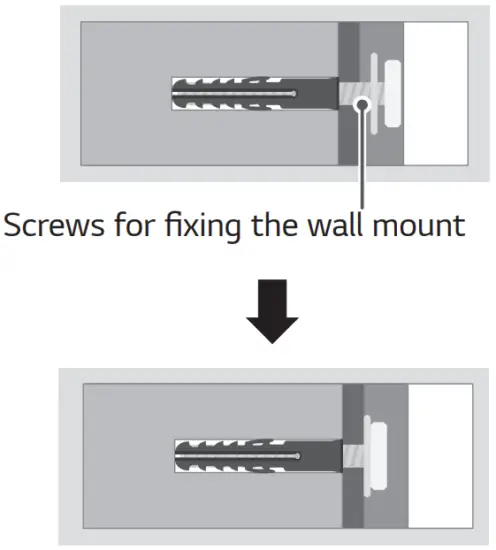 Screws for fixing the wall mount