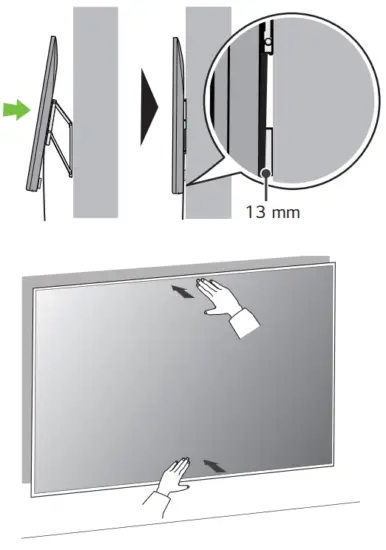 13 mm