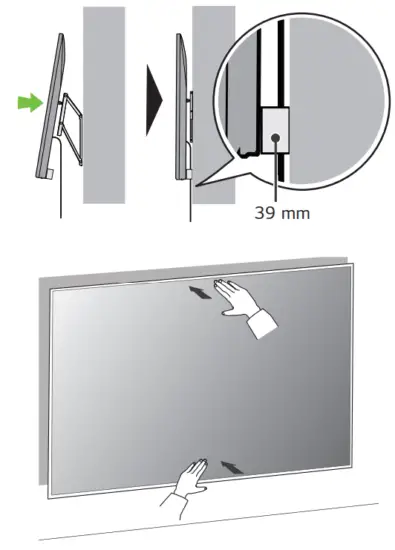 39 mm