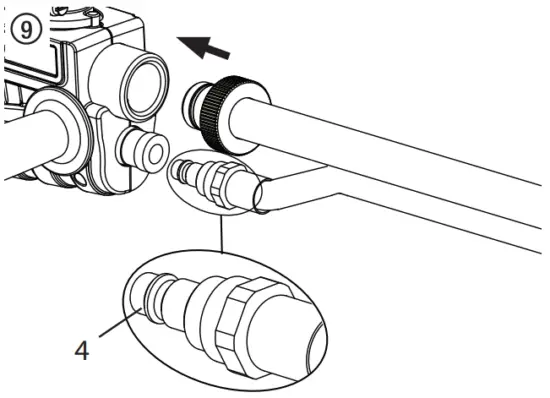 9

4