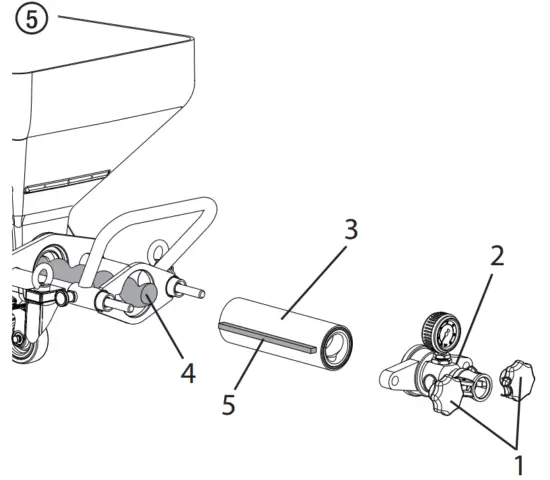 ⑤
3
2
4
5
1