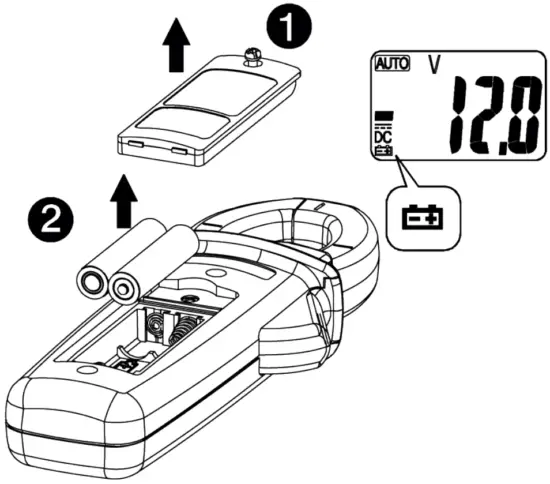 1
AUTO V
12.0
DC
2