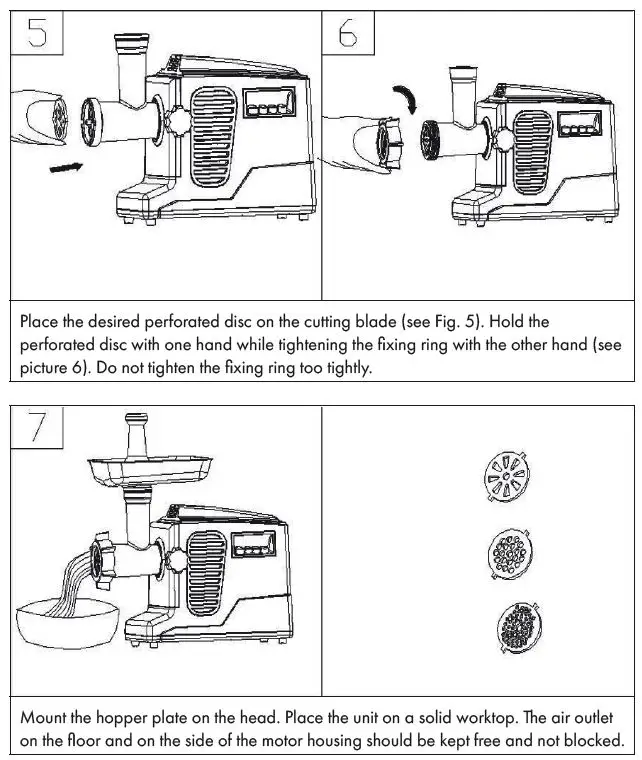 5

6

Place the desired perforated disc on the cutting blade (see Fig. 5). Hold the perforated disc with one hand while tightening the fixing ring with the other hand (see picture 6). Do not tighten the fixing ring too tightly.

7

Mount the hopper plate on the head. Place the unit on a solid worktop. The air outlet on the floor and on the side of the motor housing should be kept free and not blocked.