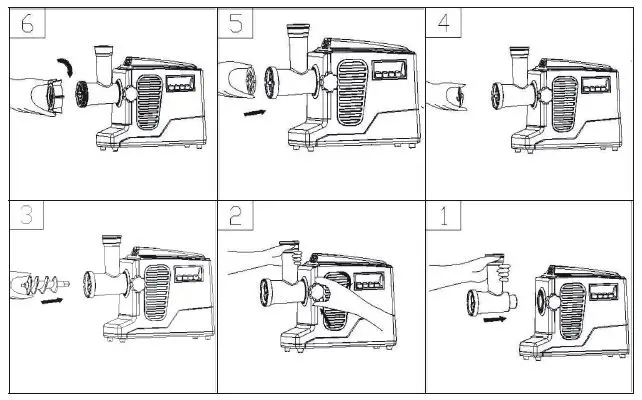 6

5

4

3

2

1