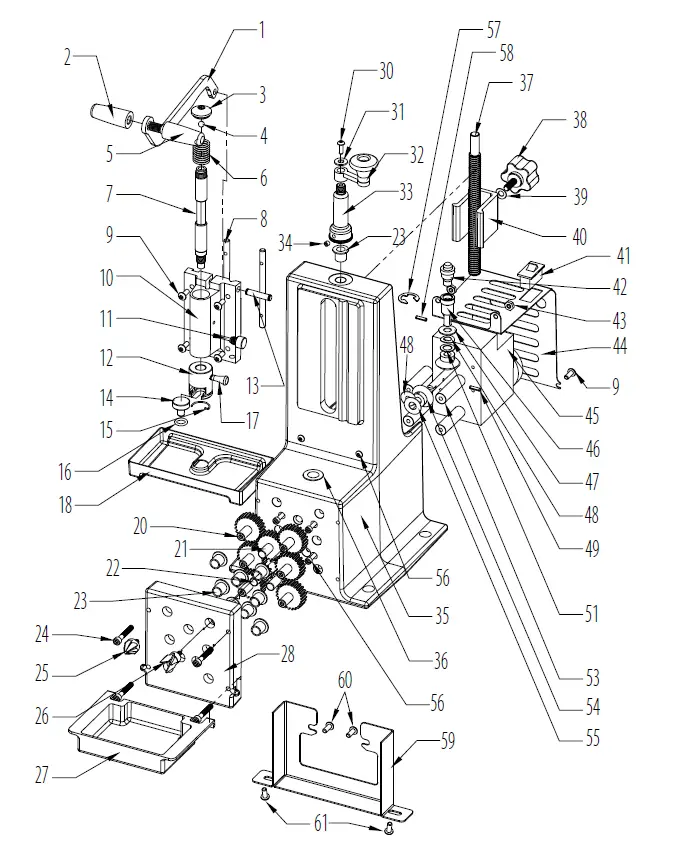 1
2
3
4
5
6
7
8
9
10
11
12
13
14
15
16
17
18
20
21
22
23
24
25
26
27
28
30
31
32
33
34
23
57
58
37
38
39
40
41
42
43
44
9
45
46
47
48
48
49
51
53
54
55
56
35
36
56
60
59
61