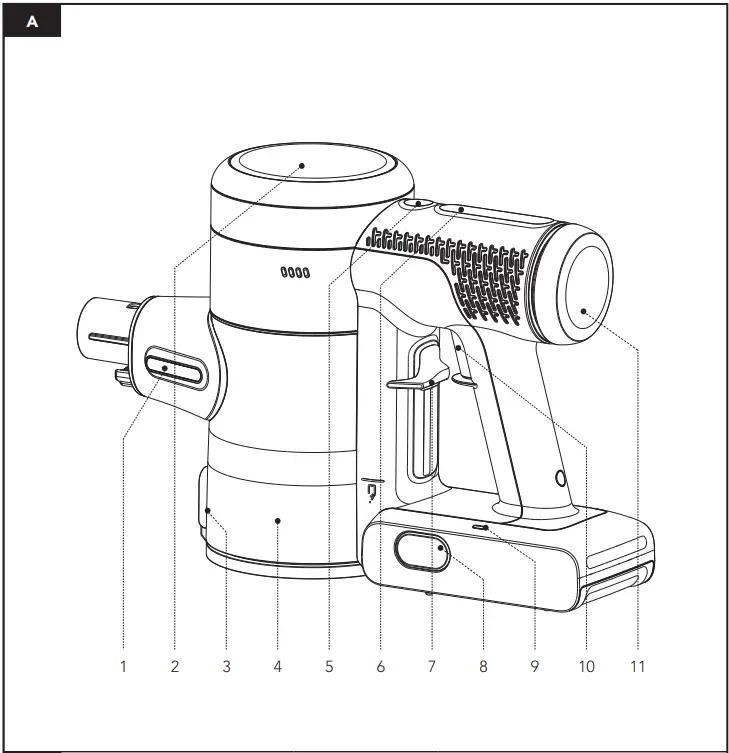 A

1 2 3 4 5 6 7 8 9 10 11