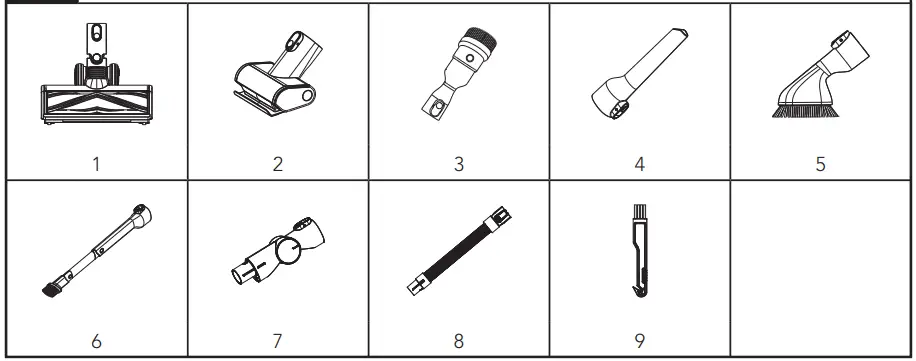 | 1 | 2 | 3 | 4 | 5 |
|---|---|---|---|---|
| 6 | 7 | 8 | 9 | |