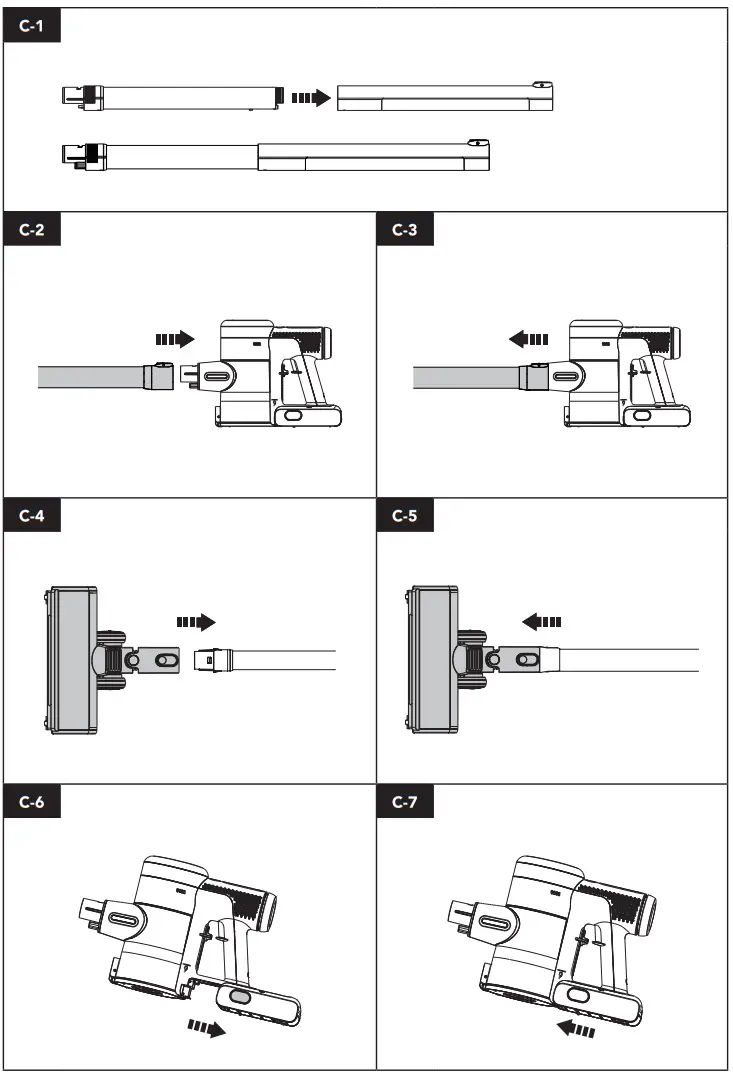 C-1

C-2

C-3

C-4

C-5

C-6

C-7