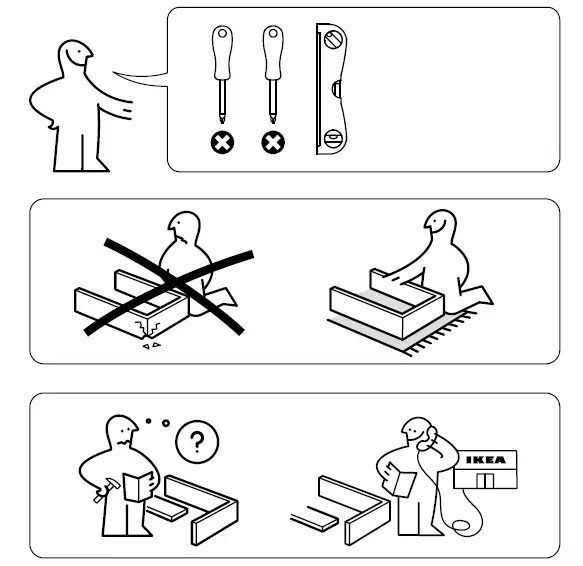 ?

IKEA