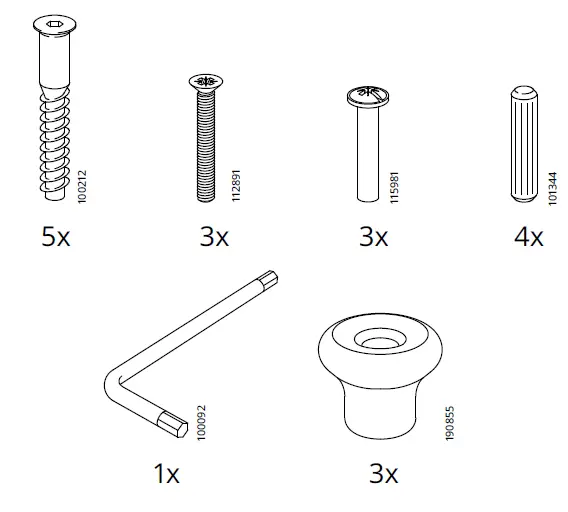 100212
5x

112891
3x

115981
3x

101344
4x

100092
1x

190855
3x