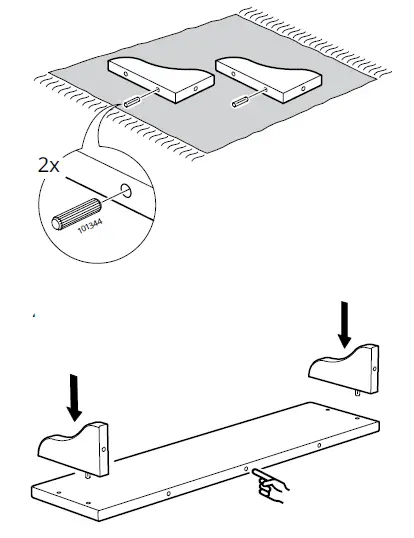 2x

101344