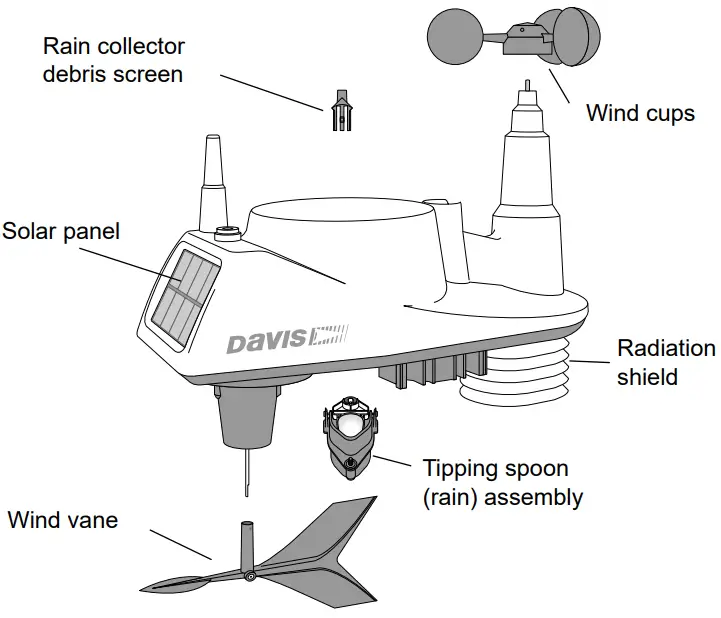 Rain collector debris screen

Wind cups

Solar panel

DAVIS

Radiation shield

Tipping spoon (rain) assembly

Wind vane