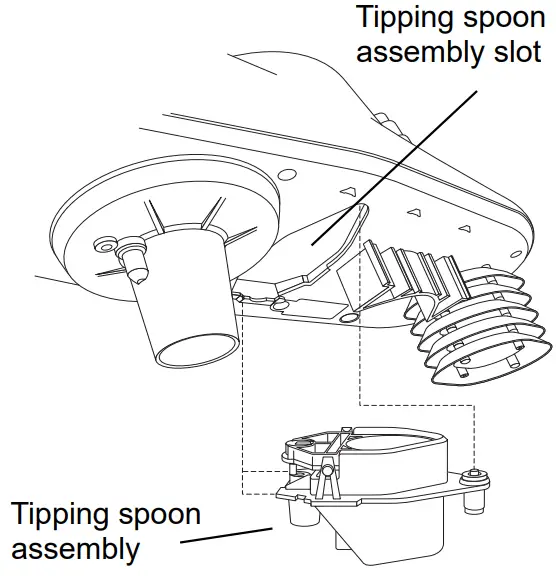 Tipping spoon assembly slot

Tipping spoon assembly